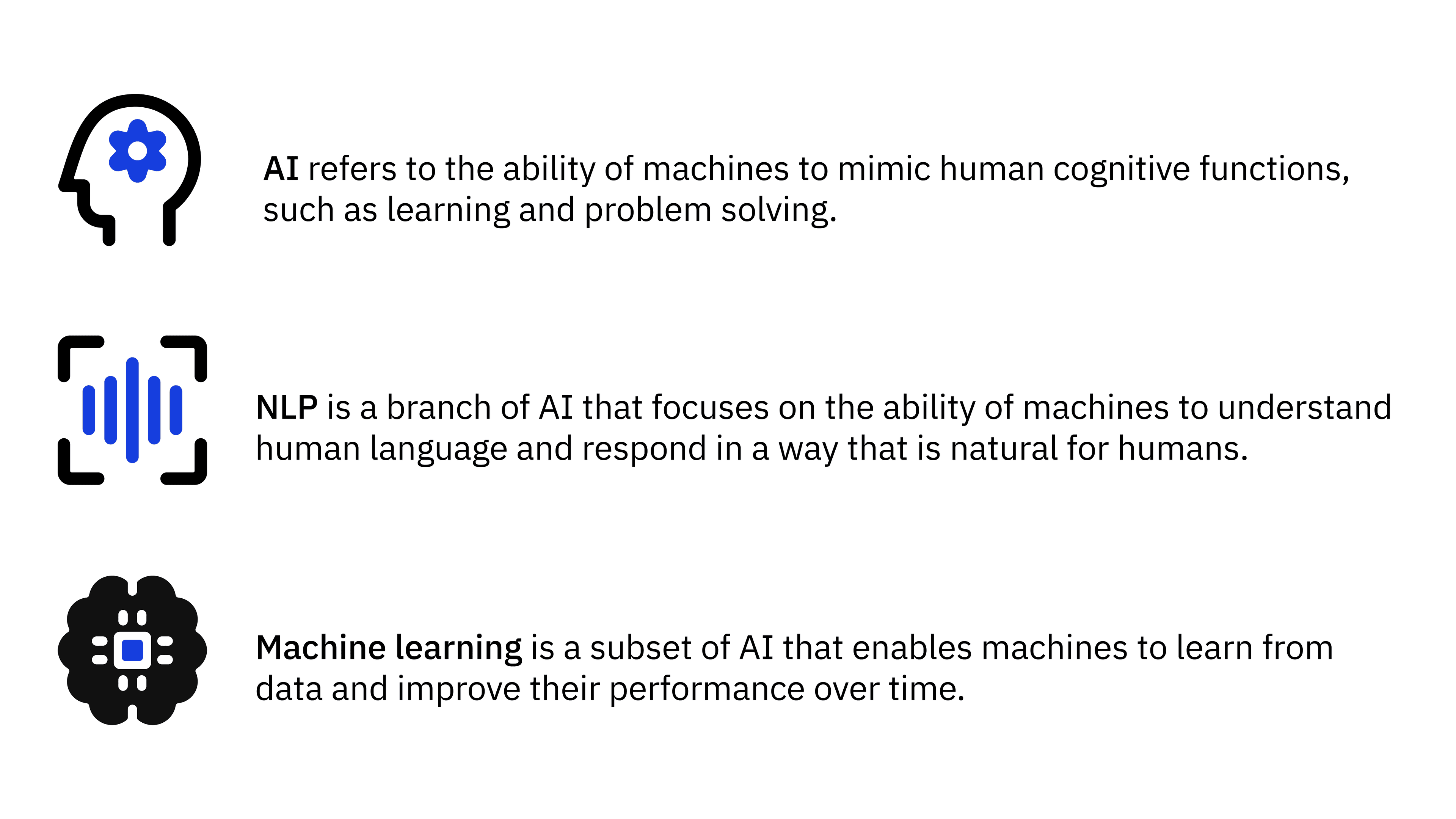 AI refers to the ability of machines to mimic human cognitive functions, such as learning and problem solving.

NLP is a branch of AI that focuses on the ability of machines to understand human language and respond in a way that is natural for humans.

Machine learning is a subset of AI that enables machines to learn from data and improve their performance over time.